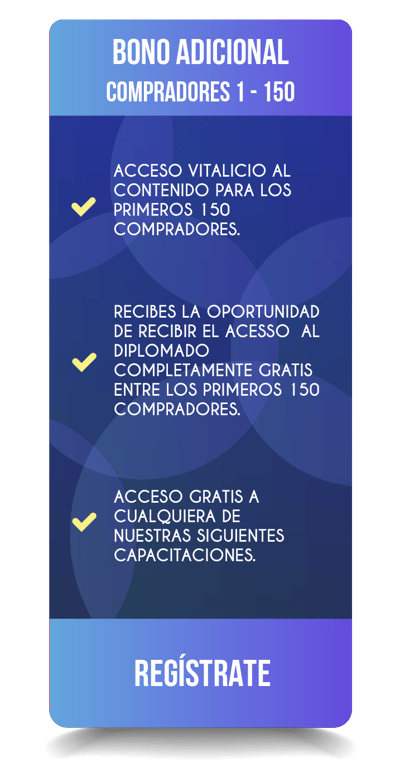 BONO ADICIONAL
COMPRADORES 1 - 150

ACCESO VITALICIO AL CONTENIDO PARA LOS PRIMEROS 150 COMPRADORES.

RECIBES LA OPORTUNIDAD DE RECIBIR EL ACESSO AL DIPLOMADO COMPLETAMENTE GRATIS ENTRE LOS PRIMEROS 150 COMPRADORES.

ACCESO GRATIS A CUALQUIERA DE NUESTRAS SIGUIENTES CAPACITACIONES.

REGÍSTRATE